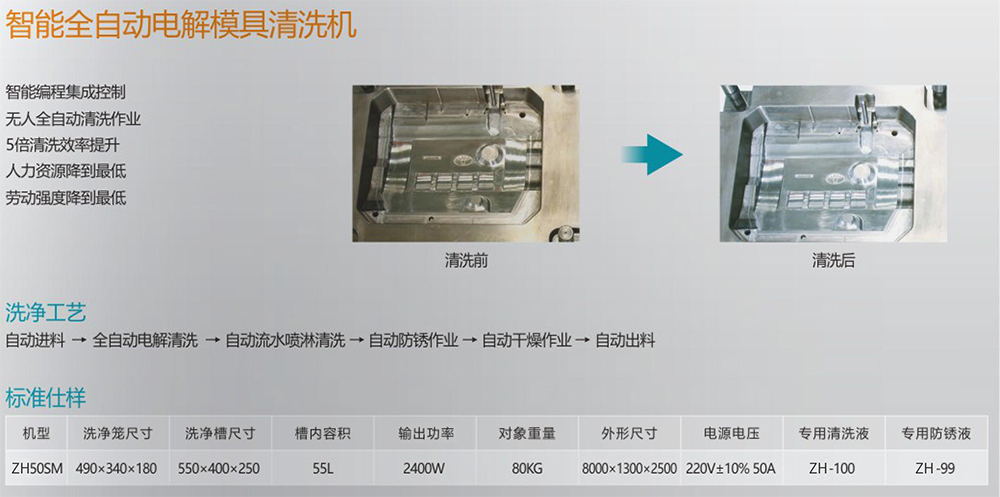 智能全自动电解模具清洗机

智能编程集成控制
无人全自动清洗作业
5倍清洗效率提升
人力资源降到最低
劳动强度降到最低

清洗前

清洗后

洗净工艺
自动进料 → 全自动电解清洗 → 自动流水喷淋清洗 → 自动防锈作业 → 自动干燥作业 → 自动出料

标准仕样

| 机型 | 洗净笼尺寸 | 洗净槽尺寸 | 槽内容积 | 输出功率 | 对象重量 | 外形尺寸 | 电源电压 | 专用清洗液 | 专用防锈液 |
|---|---|---|---|---|---|---|---|---|---|
| ZH50SM | 490×340×180 | 550×400×250 | 55L | 2400W | 80KG | 8000×1300×2500 | 220V±10% 50A | ZH-100 | ZH-99 |